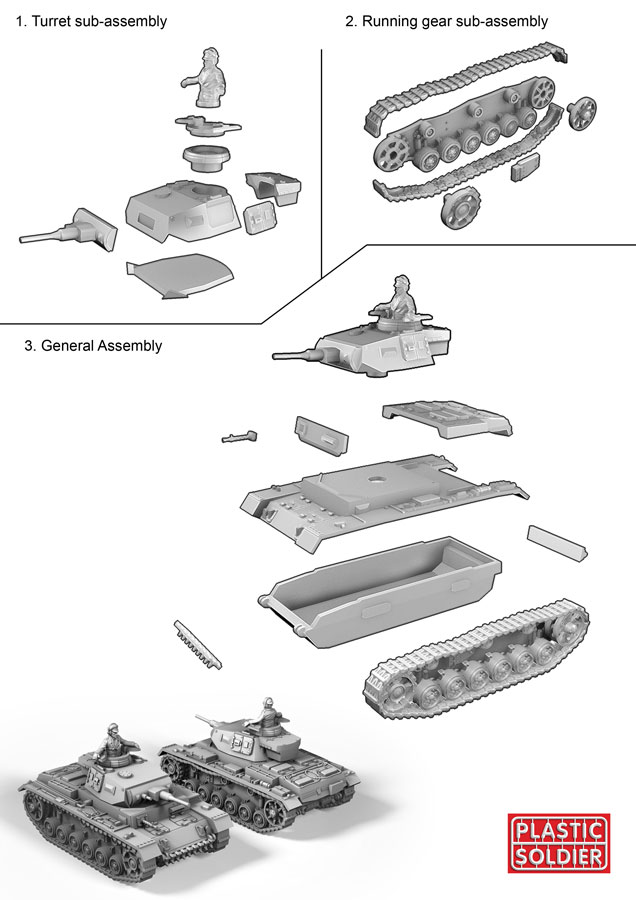 1. Turret sub-assembly

2. Running gear sub-assembly

3. General Assembly

PLASTIC SOLDIER