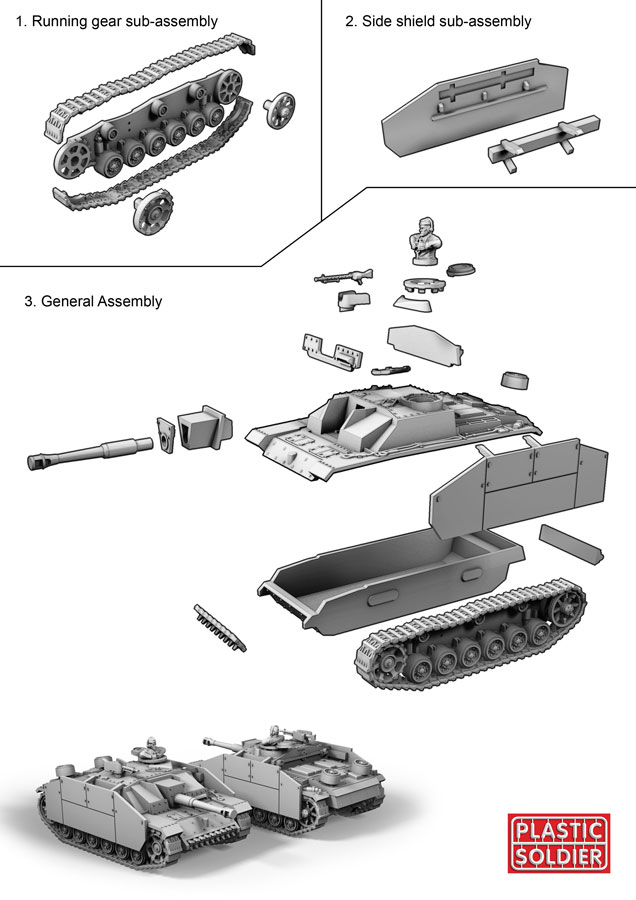 1. Running gear sub-assembly

2. Side shield sub-assembly

3. General Assembly

PLASTIC SOLDIER