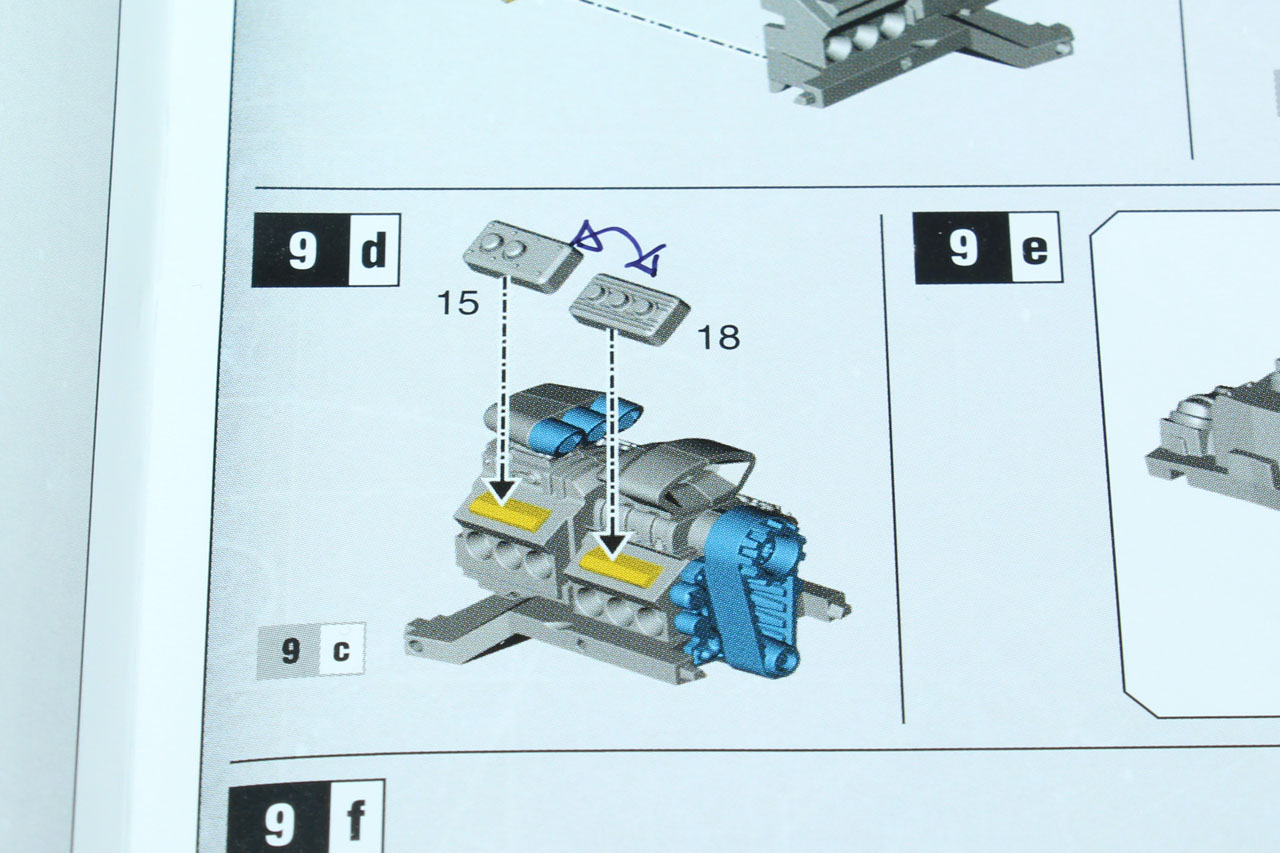 9 d

15

18

9 c

9 e

9 f